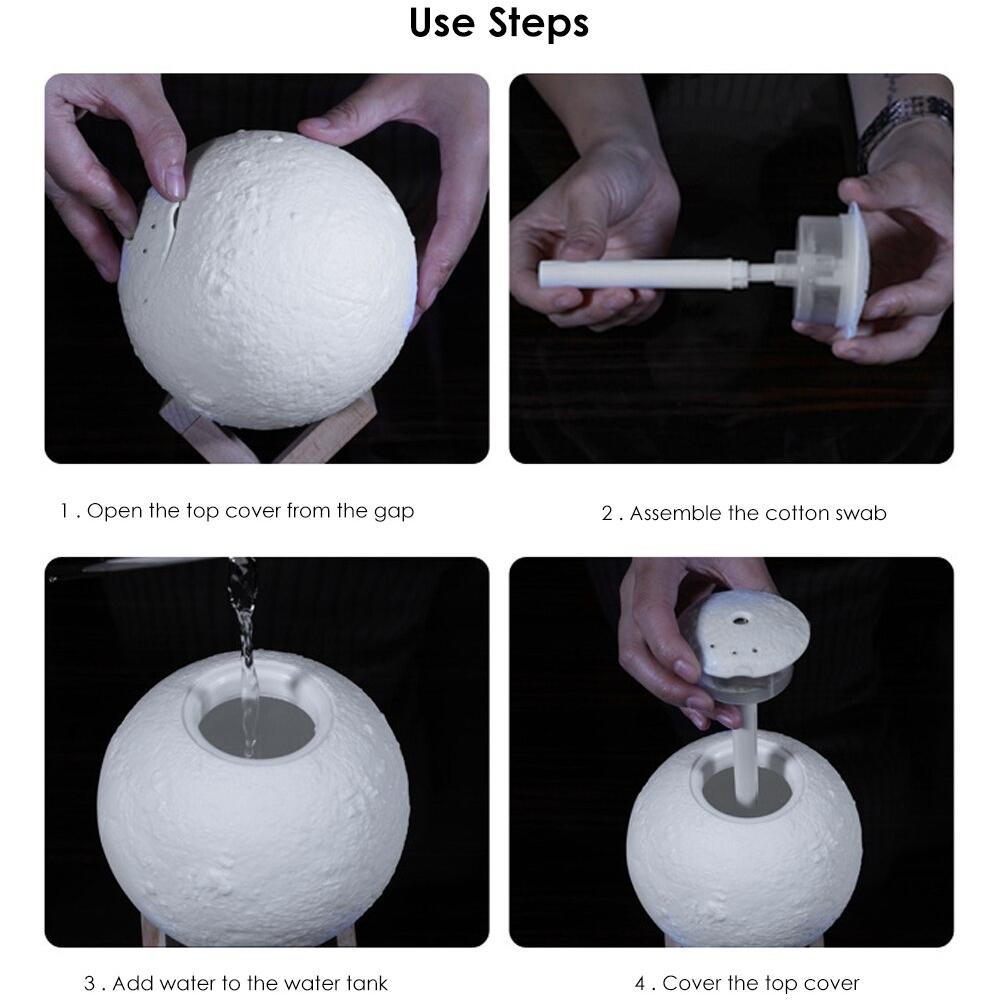 Use Steps

1 . Open the top cover from the gap

2 . Assemble the cotton swab

3 . Add water to the water tank

4 . Cover the top cover